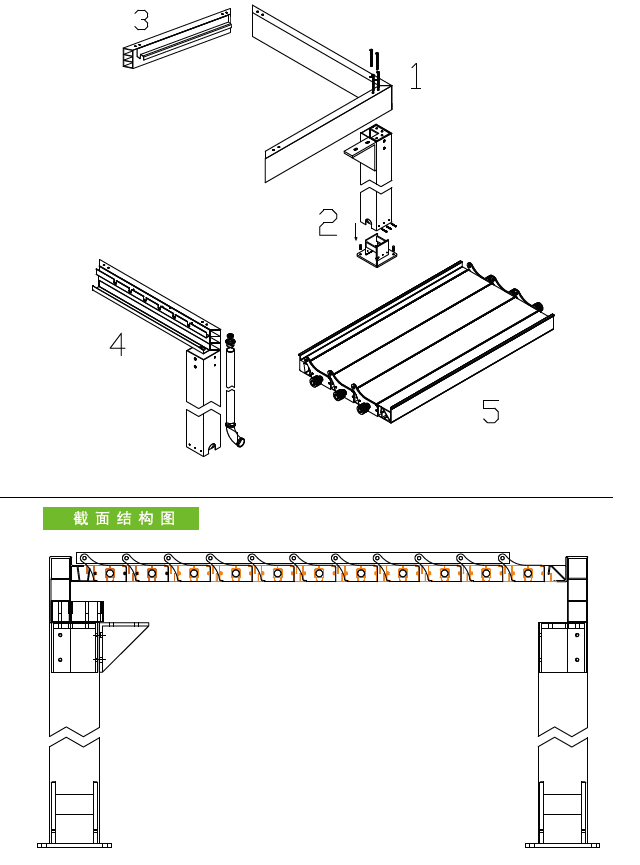 3

1

2

4

5

截面结构图